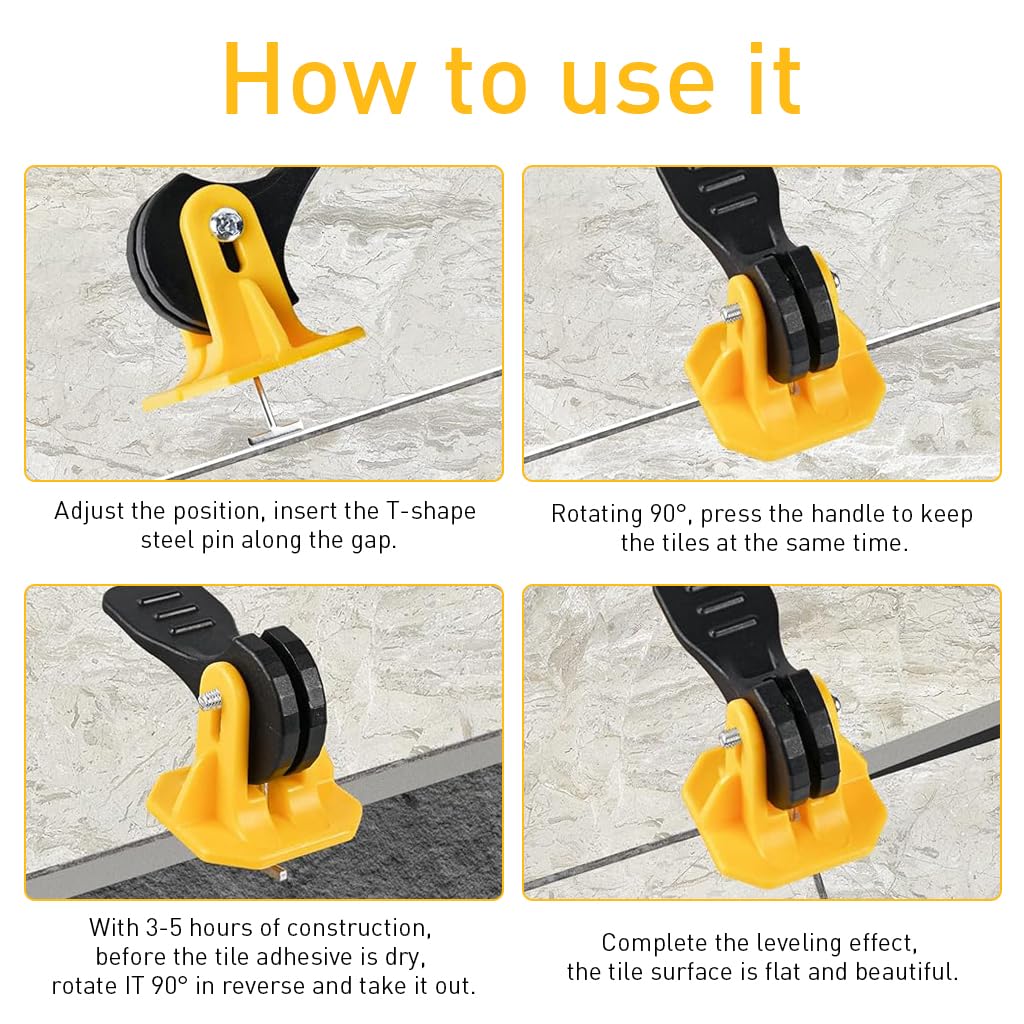 How to use it

Adjust the position, insert the T-shape steel pin along the gap.

Rotating 90°, press the handle to keep the tiles at the same time.

With 3-5 hours of construction, before the tile adhesive is dry, rotate IT 90° in reverse and take it out.

Complete the leveling effect, the tile surface is flat and beautiful.